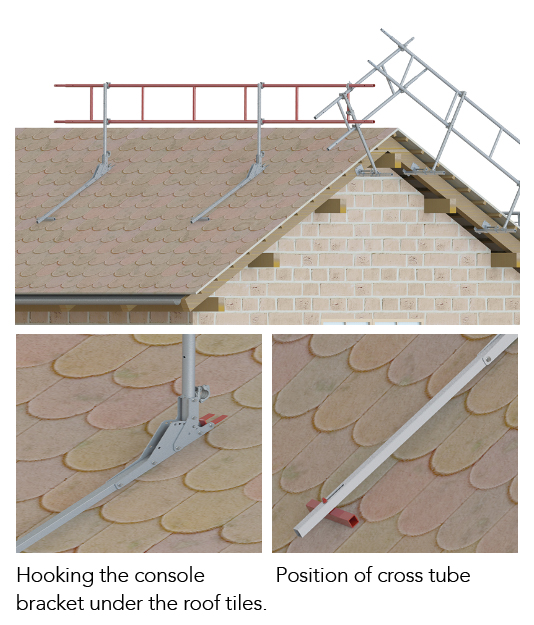 Hooking the console bracket under the roof tiles.

Position of cross tube