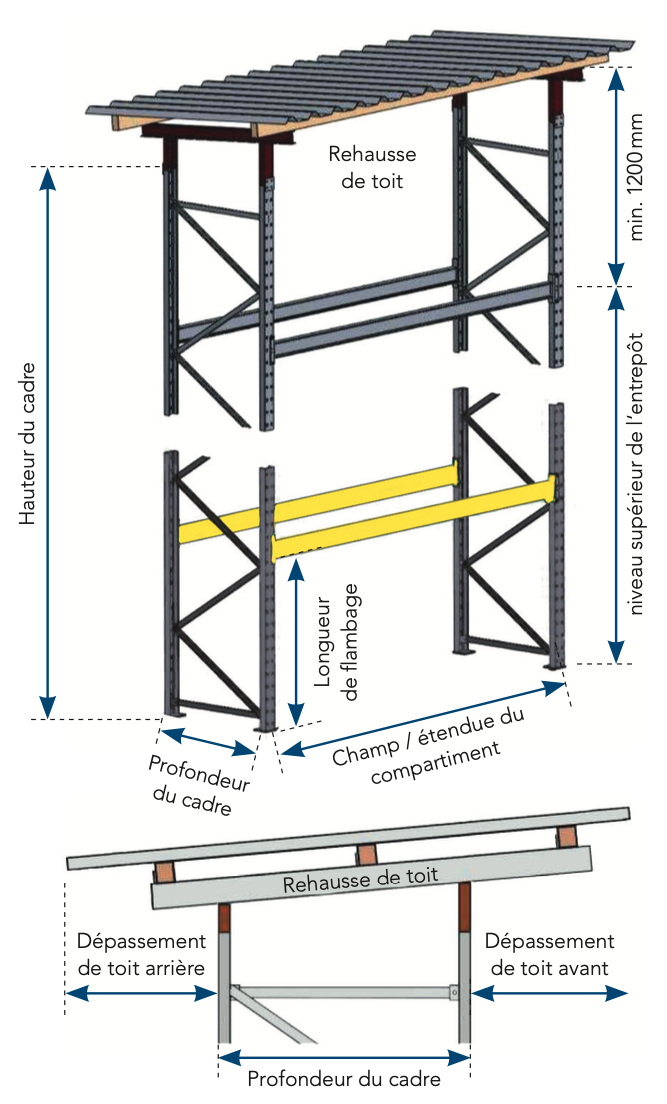 Rehausse de toit

min. 1200 mm

Hauteur du cadre

niveau supérieur de l'entrepôt

Longueur de flambage

Profondeur du cadre

Champ / étendue du compartiment

Rehausse de toit

Dépassement de toit arrière

Dépassement de toit avant

Profondeur du cadre