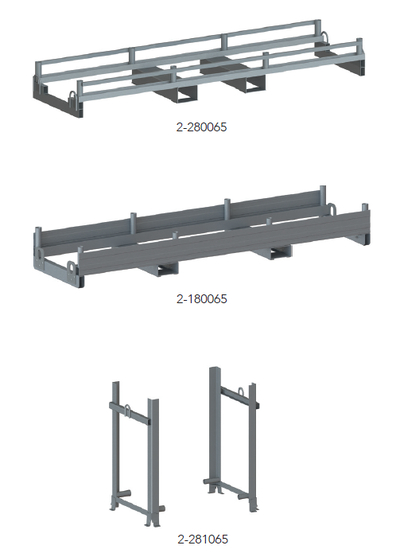 2-280065

2-180065

2-281065